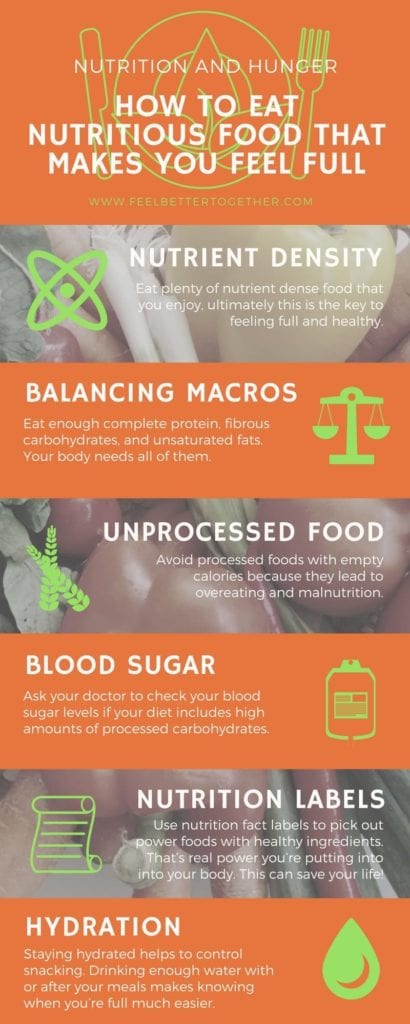 NUTRITION AND HUNGER

HOW TO EAT NUTRITIOUS FOOD THAT MAKES YOU FEEL FULL

WWW.FEELBETTERTOGETHER.COM

NUTRIENT DENSITY

Eat plenty of nutrient dense food that you enjoy, ultimately this is the key to feeling full and healthy.

BALANCING MACROS

Eat enough complete protein, fibrous carbohydrates, and unsaturated fats. Your body needs all of them.

UNPROCESSED FOOD

Avoid processed foods with empty calories because they lead to overeating and malnutrition.

BLOOD SUGAR

Ask your doctor to check your blood sugar levels if your diet includes high amounts of processed carbohydrates.

NUTRITION LABELS

Use nutrition fact labels to pick out power foods with healthy ingredients. That's real power you're putting into into your body. This can save your life!

HYDRATION

Staying hydrated helps to control snacking. Drinking enough water with or after your meals makes knowing when you're full much easier.